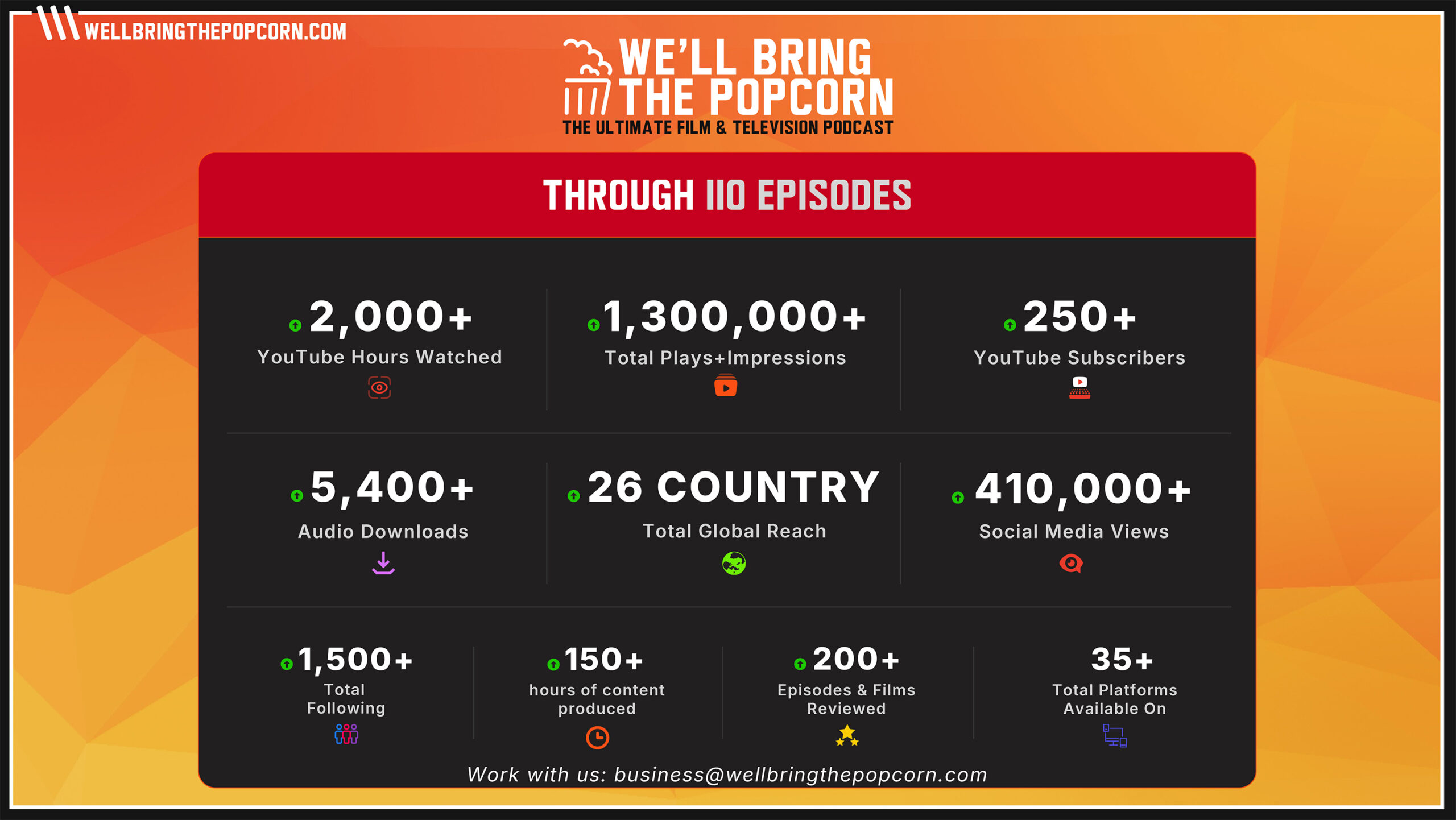 WELLBRINGTHEPOPCORN.COM

WE'LL BRING THE POPCORN
THE ULTIMATE FILM & TELEVISION PODCAST

THROUGH 110 EPISODES

2,000+
YouTube Hours Watched

1,300,000+
Total Plays+Impressions

250+
YouTube Subscribers

5,400+
Audio Downloads

26 COUNTRY
Total Global Reach

410,000+
Social Media Views

1,500+
Total Following

150+
hours of content produced

200+
Episodes & Films Reviewed

35+
Total Platforms Available On

Work with us: business@wellbringthepopcorn.com